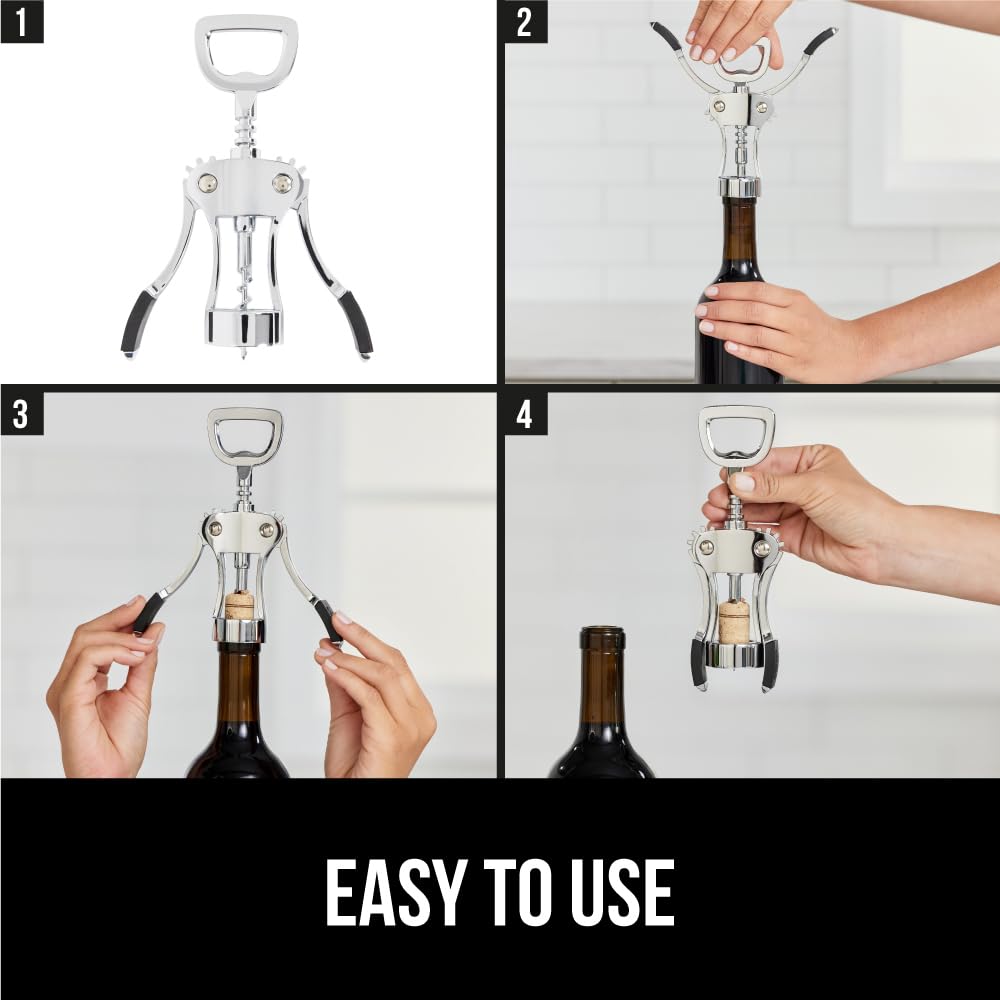 1

2

3

4

EASY TO USE